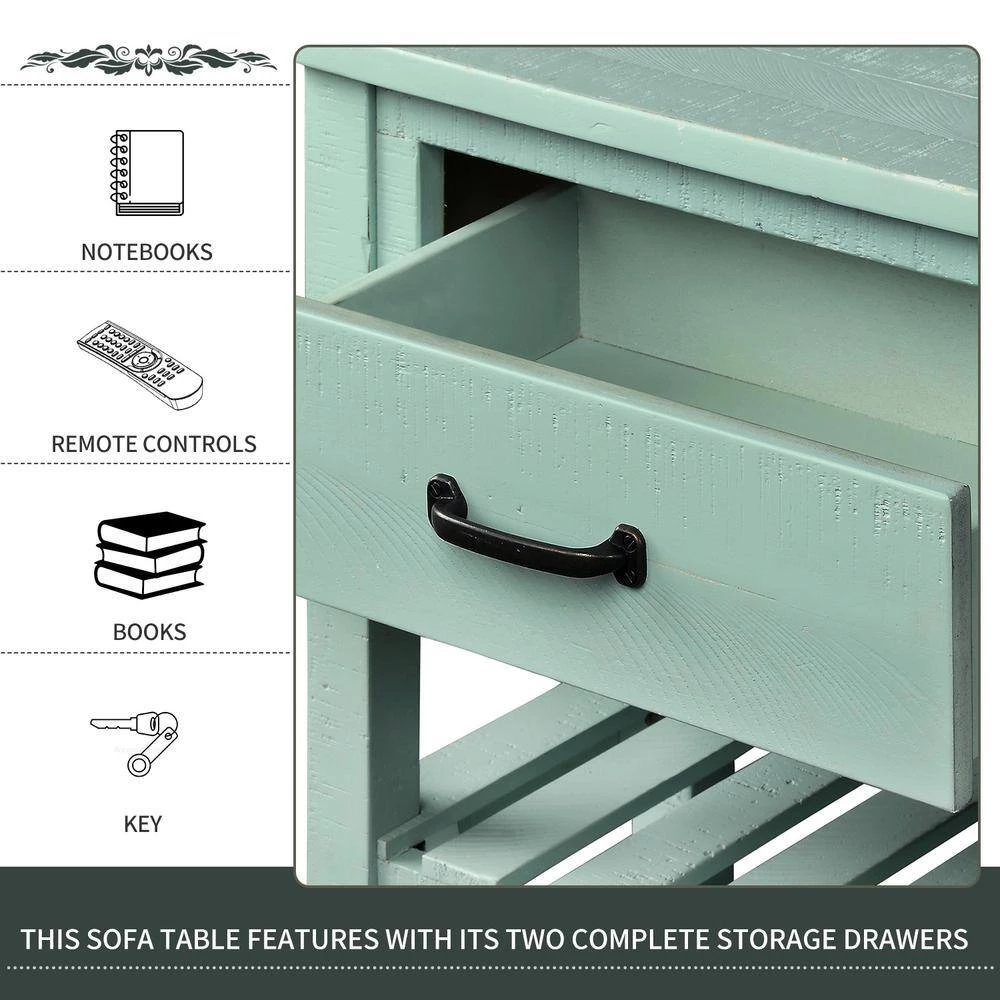 NOTEBOOKS

REMOTE CONTROLS

BOOKS

KEY

THIS SOFA TABLE FEATURES WITH ITS TWO COMPLETE STORAGE DRAWERS