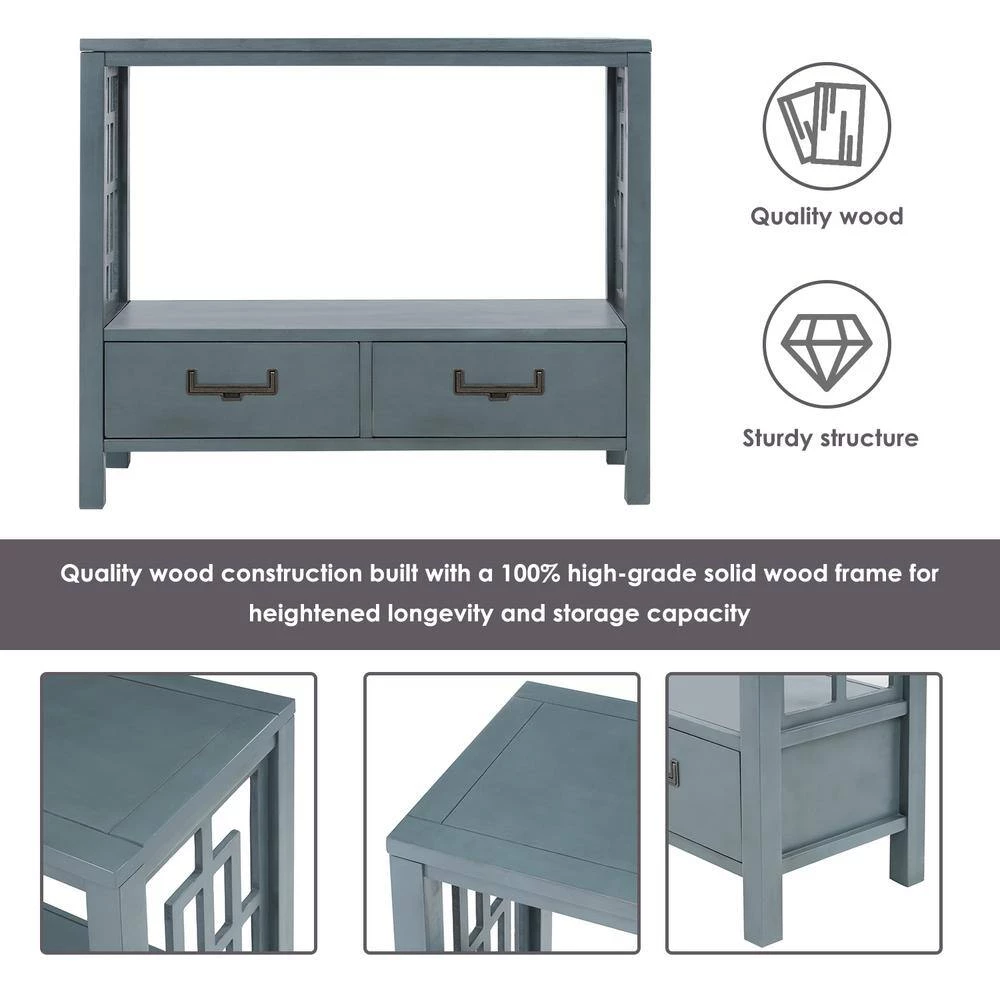 Quality wood

Sturdy structure

Quality wood construction built with a 100% high-grade solid wood frame for heightened longevity and storage capacity